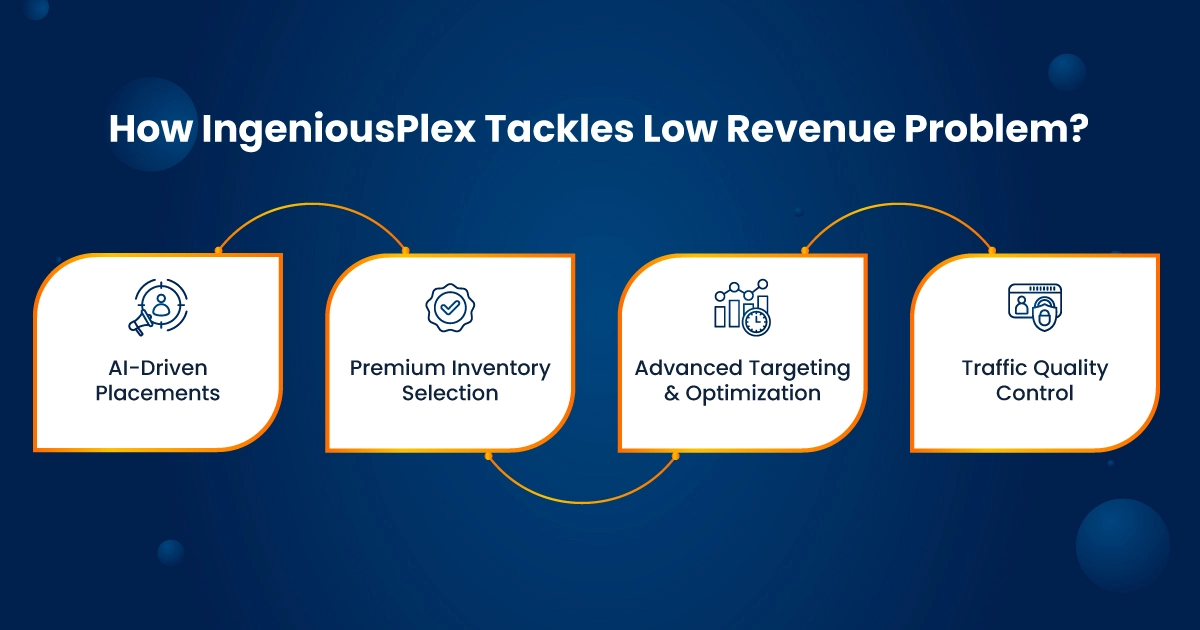 How IngeniousPlex Tackles Low Revenue Problem?

AI-Driven Placements

Premium Inventory Selection

Advanced Targeting & Optimization

Traffic Quality Control